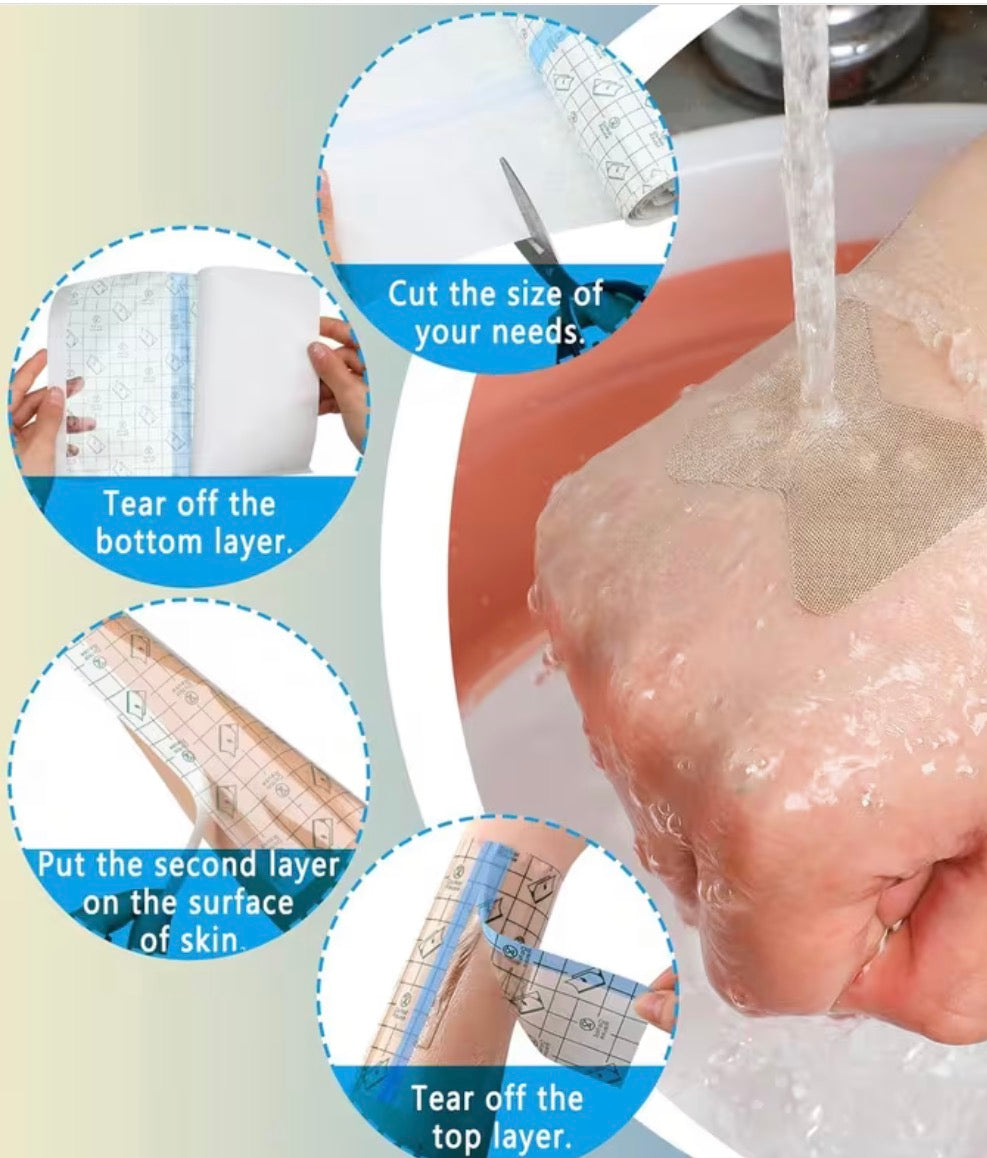 Cut the size of your needs.

Tear off the bottom layer.

Put the second layer on the surface of skin.

Tear off the top layer.